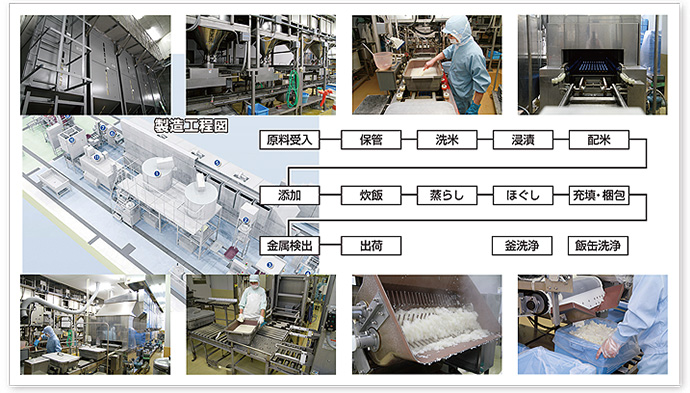 製造工程図

原料受入
保管
洗米
浸漬
配米

添加
炊飯
蒸らし
ほぐし
充填・梱包

金属検出
出荷

釜洗浄
飯缶洗浄